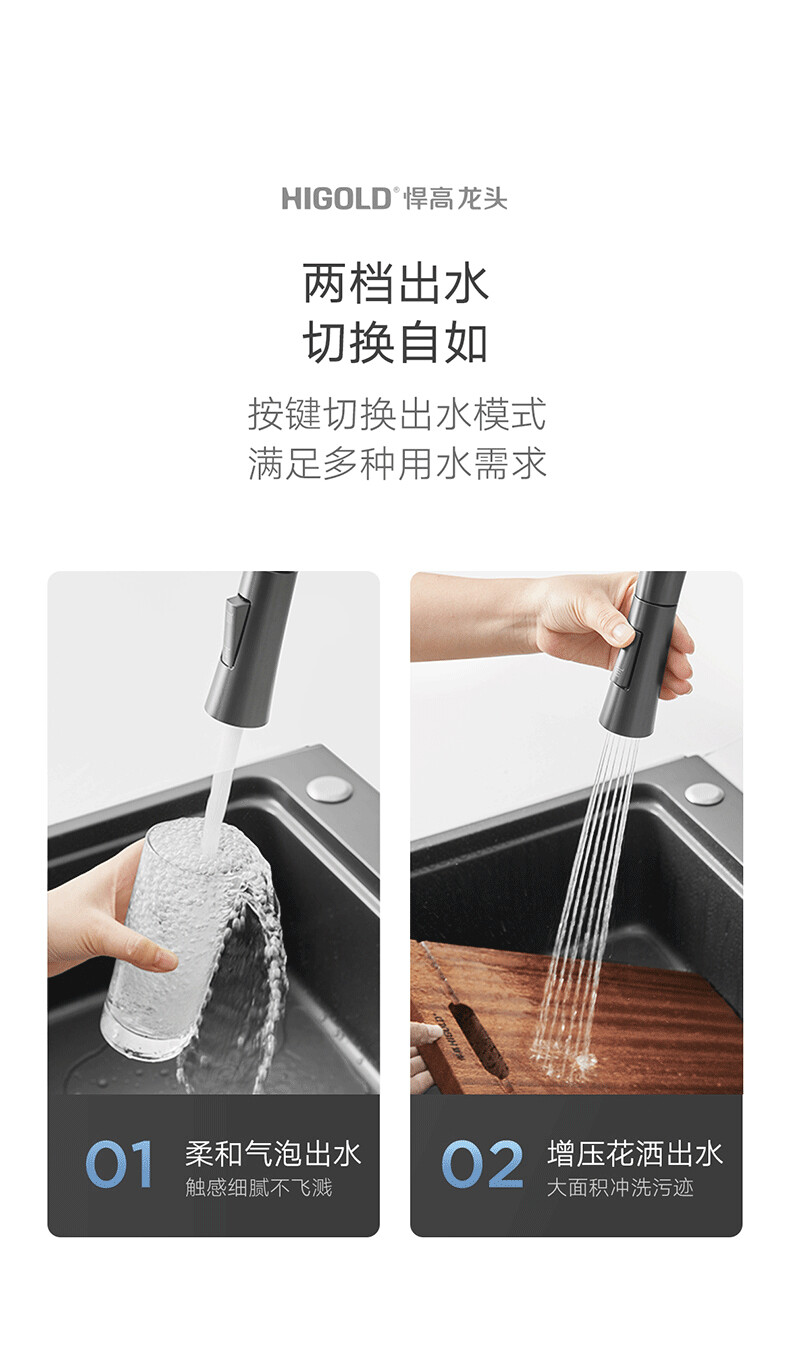 HIGOLD® 悍高龙头

两档出水
切换自如

按键切换出水模式
满足多种用水需求

01 柔和气泡出水
触感细腻不飞溅

02 增压花洒出水
大面积冲洗污迹